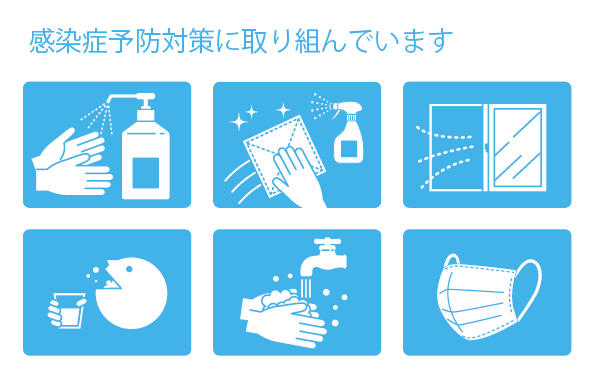 感染症予防対策に取り組んでいます